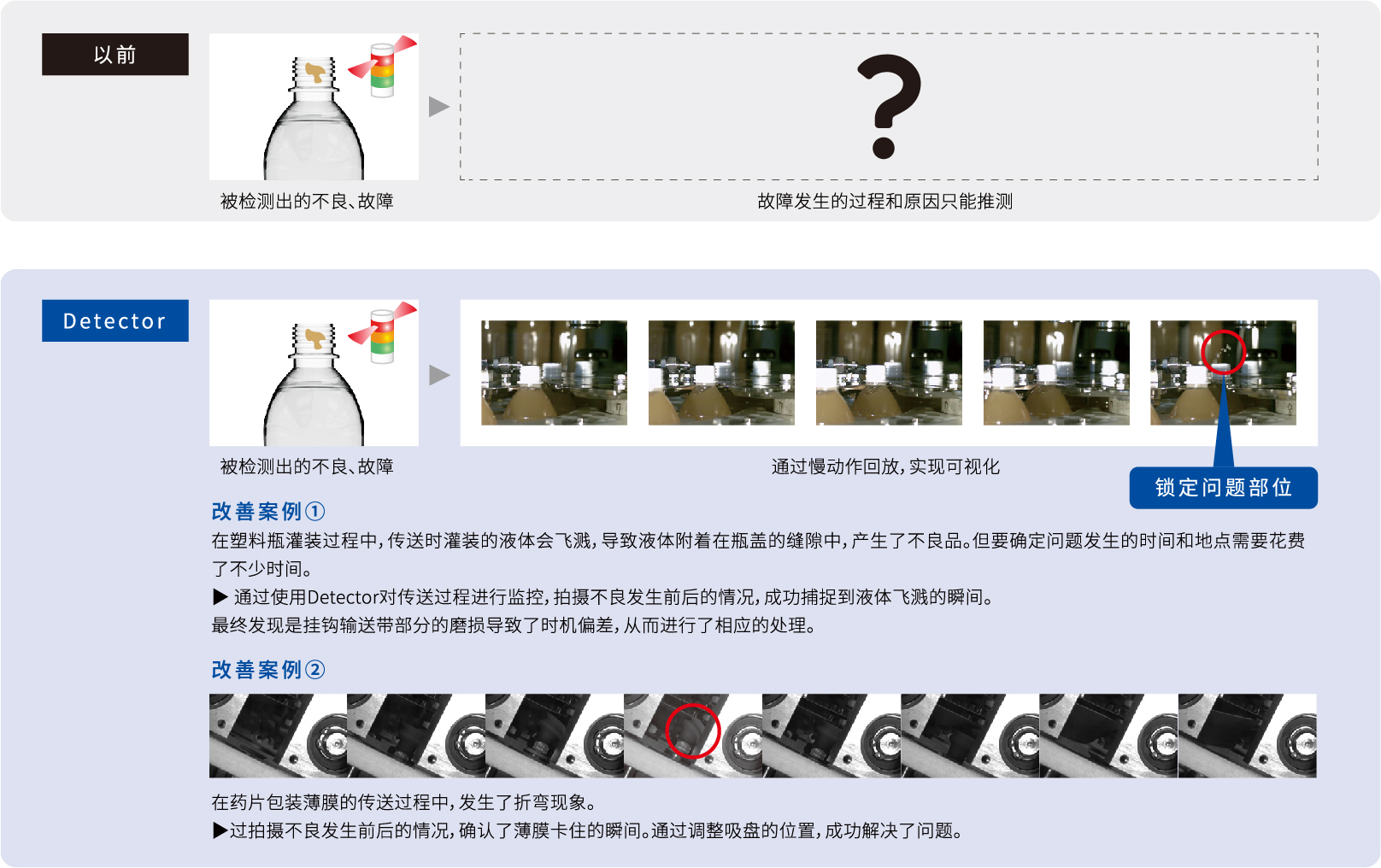 以前

被检测出的不良、故障

?

故障发生的过程和原因只能推测

Detector

被检测出的不良、故障

通过慢动作回放，实现可视化

锁定问题部位

改善案例①

在塑料瓶灌装过程中，传送时灌装的液体会飞溅，导致液体附着在瓶盖的缝隙中，产生了不良品。但要确定问题发生的时间和地点需要花费了不少时间。

▶ 通过使用Detector对传送过程进行监控，拍摄不良发生前后的情况，成功捕捉到液体飞溅的瞬间。
最终发现是挂钩输送带部分的磨损导致了时机偏差，从而进行了相应的处理。

改善案例②

在药片包装薄膜的传送过程中，发生了折弯现象。
▶过拍摄不良发生前后的情况，确认了薄膜卡住的瞬间。通过调整吸盘的位置，成功解决了问题。