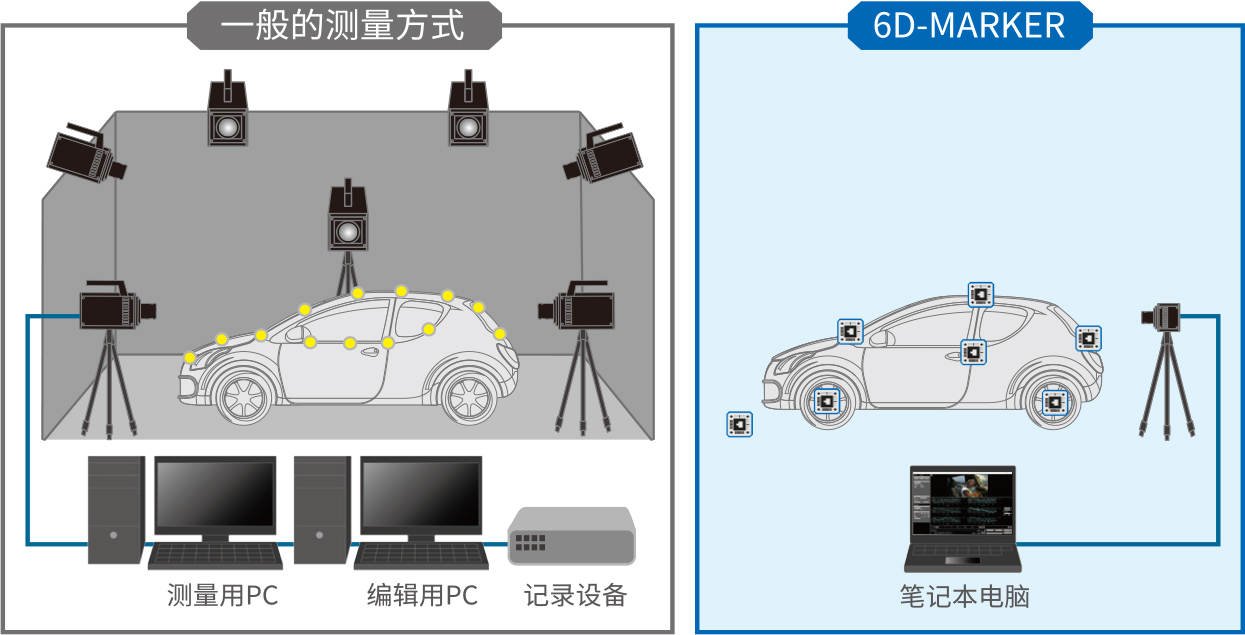 一般的测量方式

测量用PC

编辑用PC

记录设备

6D-MARKER

笔记本电脑